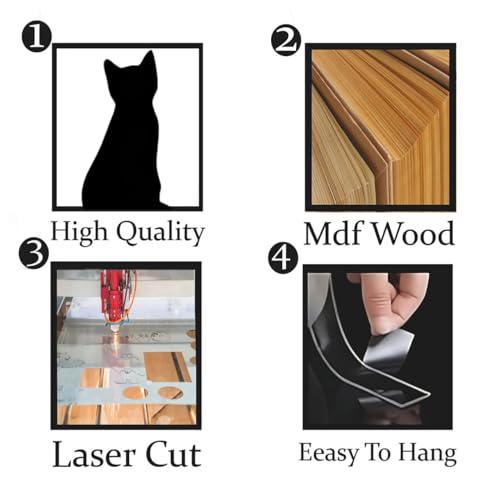 1
High Quality

2
Mdf Wood

3
Laser Cut

4
Eeasy To Hang