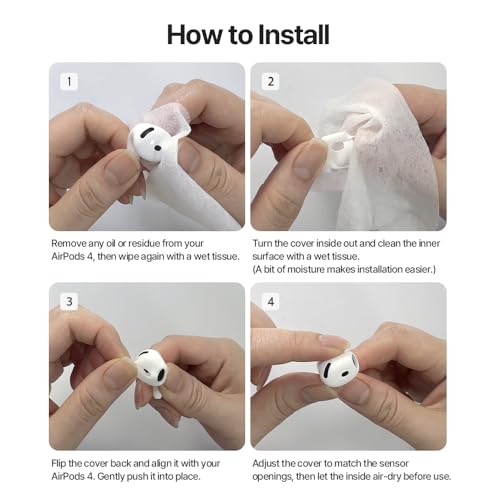 How to Install

1

Remove any oil or residue from your AirPods 4, then wipe again with a wet tissue.

2

Turn the cover inside out and clean the inner surface with a wet tissue.
(A bit of moisture makes installation easier.)

3

Flip the cover back and align it with your AirPods 4. Gently push it into place.

4

Adjust the cover to match the sensor openings, then let the inside air-dry before use.