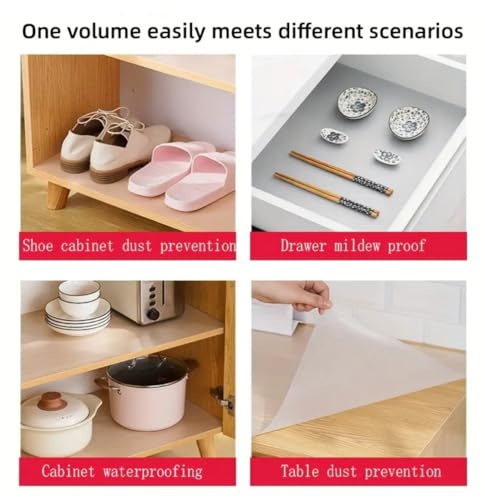 One volume easily meets different scenarios

Shoe cabinet dust prevention

Drawer mildew proof

Cabinet waterproofing

Table dust prevention