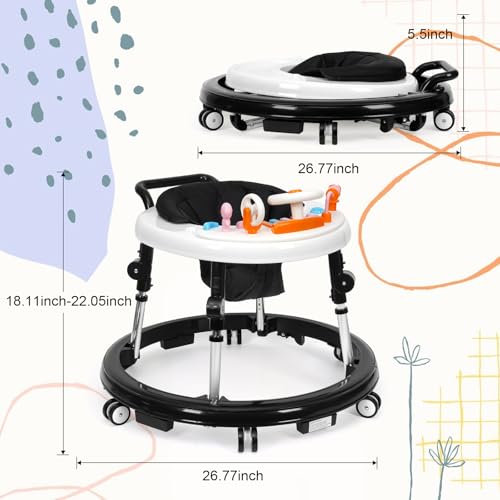 5.5inch

26.77inch

18.11inch-22.05inch

26.77inch