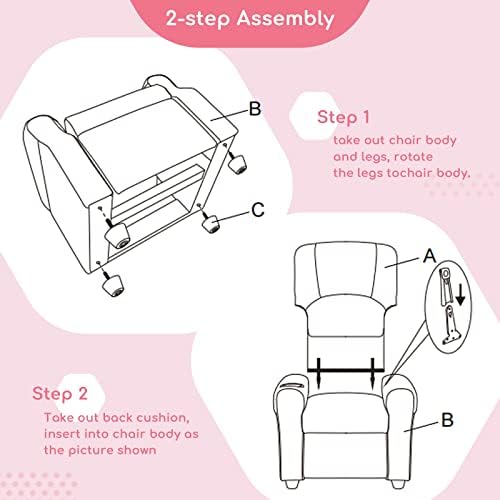 2-step Assembly

B

C

Step 1
take out chair body and legs, rotate the legs tochair body.

A

B

Step 2
Take out back cushion, insert into chair body as the picture shown