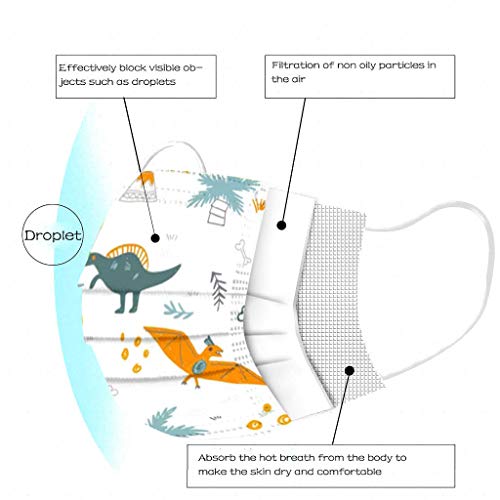 Effectively block visible objects such as droplets

Filtration of non oily particles in the air

Droplet

Absorb the hot breath from the body to make the skin dry and comfortable