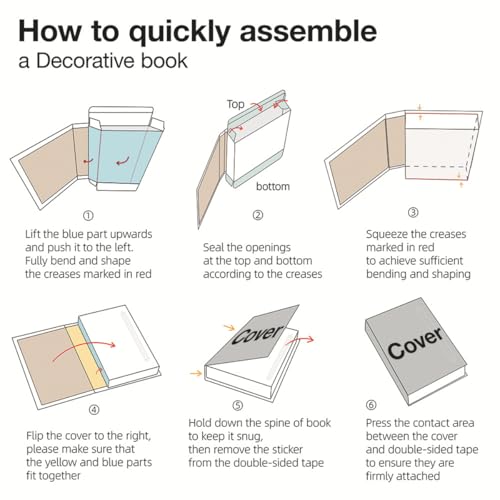 How to quickly assemble
a Decorative book

①
Lift the blue part upwards and push it to the left. Fully bend and shape the creases marked in red

Top
bottom
②
Seal the openings at the top and bottom according to the creases

③
Squeeze the creases marked in red to achieve sufficient bending and shaping

④
Flip the cover to the right, please make sure that the yellow and blue parts fit together

Cover
⑤
Hold down the spine of book to keep it snug, then remove the sticker from the double-sided tape

Cover
⑥
Press the contact area between the cover and double-sided tape to ensure they are firmly attached