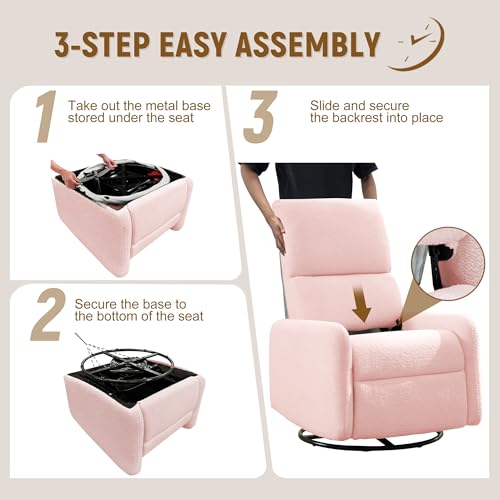 3-STEP EASY ASSEMBLY

1 Take out the metal base stored under the seat

2 Secure the base to the bottom of the seat

3 Slide and secure the backrest into place