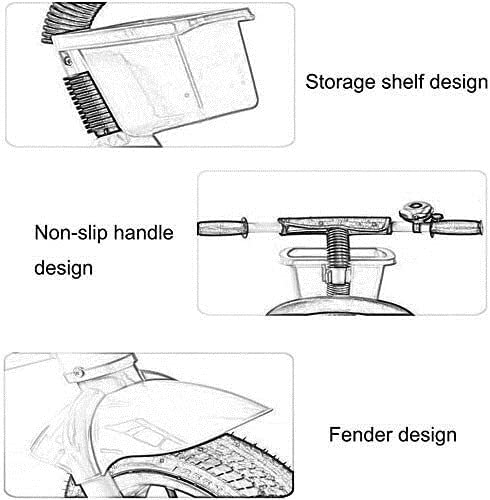 Storage shelf design

Non-slip handle design

Fender design