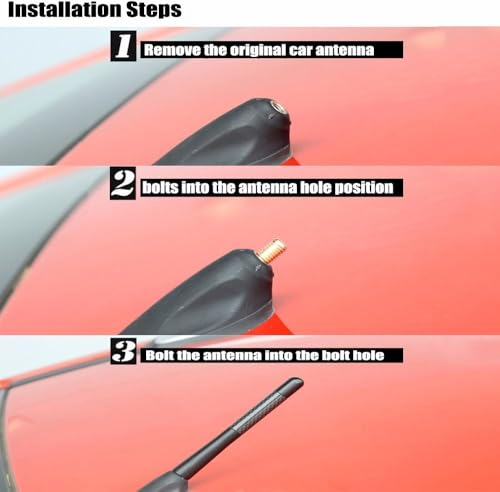 Installation Steps

1 Remove the original car antenna

2 bolts into the antenna hole position

3 Bolt the antenna into the bolt hole