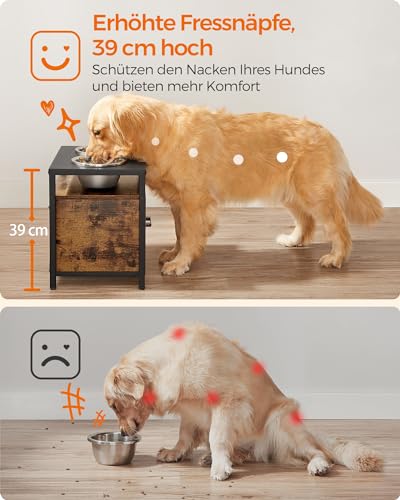 Erhöhte Fressnäpfe, 39 cm hoch

Schützen den Nacken Ihres Hundes und bieten mehr Komfort

39 cm