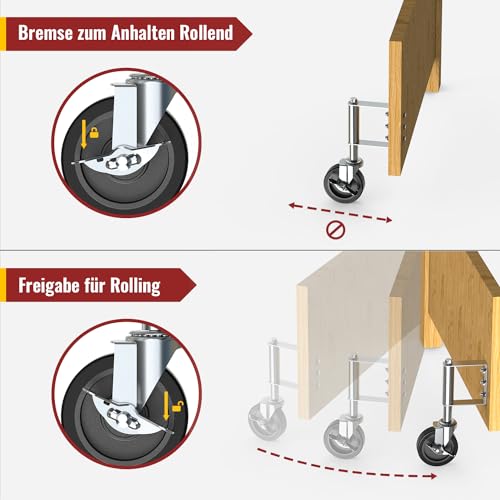 Bremse zum Anhalten Rollend

Freigabe für Rolling