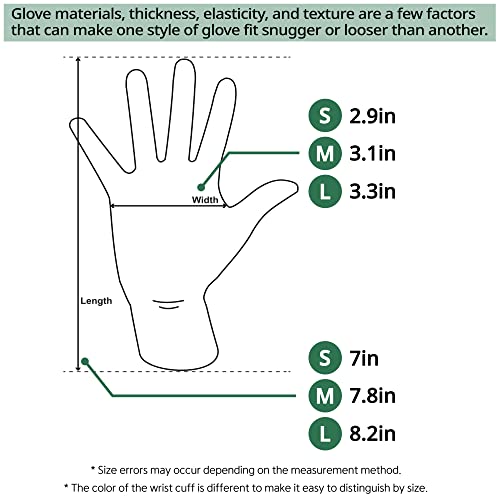 Glove materials, thickness, elasticity, and texture are a few factors that can make one style of glove fit snugger or looser than another.

S 2.9in
M 3.1in
L 3.3in

Width

Length

S 7in
M 7.8in
L 8.2in

* Size errors may occur depending on the measurement method.
* The color of the wrist cuff is different to make it easy to distinguish by size.