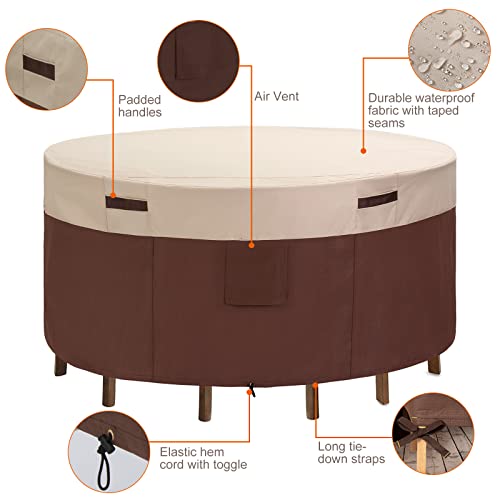 Padded handles

Air Vent

Durable waterproof fabric with taped seams

Elastic hem cord with toggle

Long tie-down straps