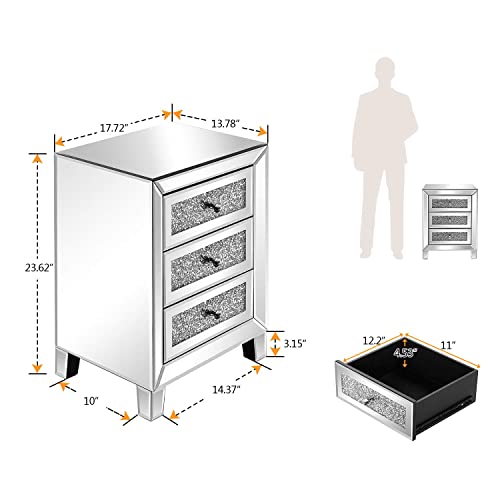 17.72"
13.78"
23.62"
3.15"
10"
14.37"
12.2"
4.53"
11"