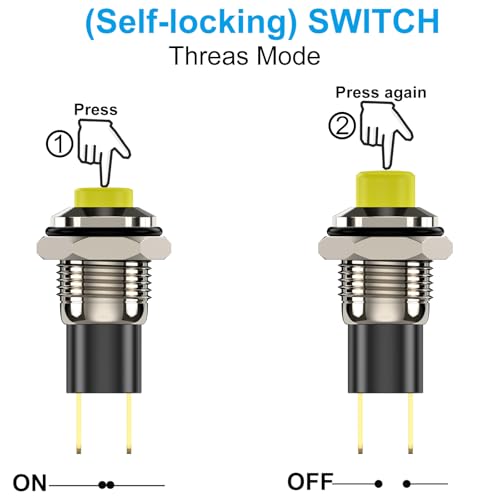 (Self-locking) SWITCH
Threas Mode

Press
①

Press again
②

ON

OFF