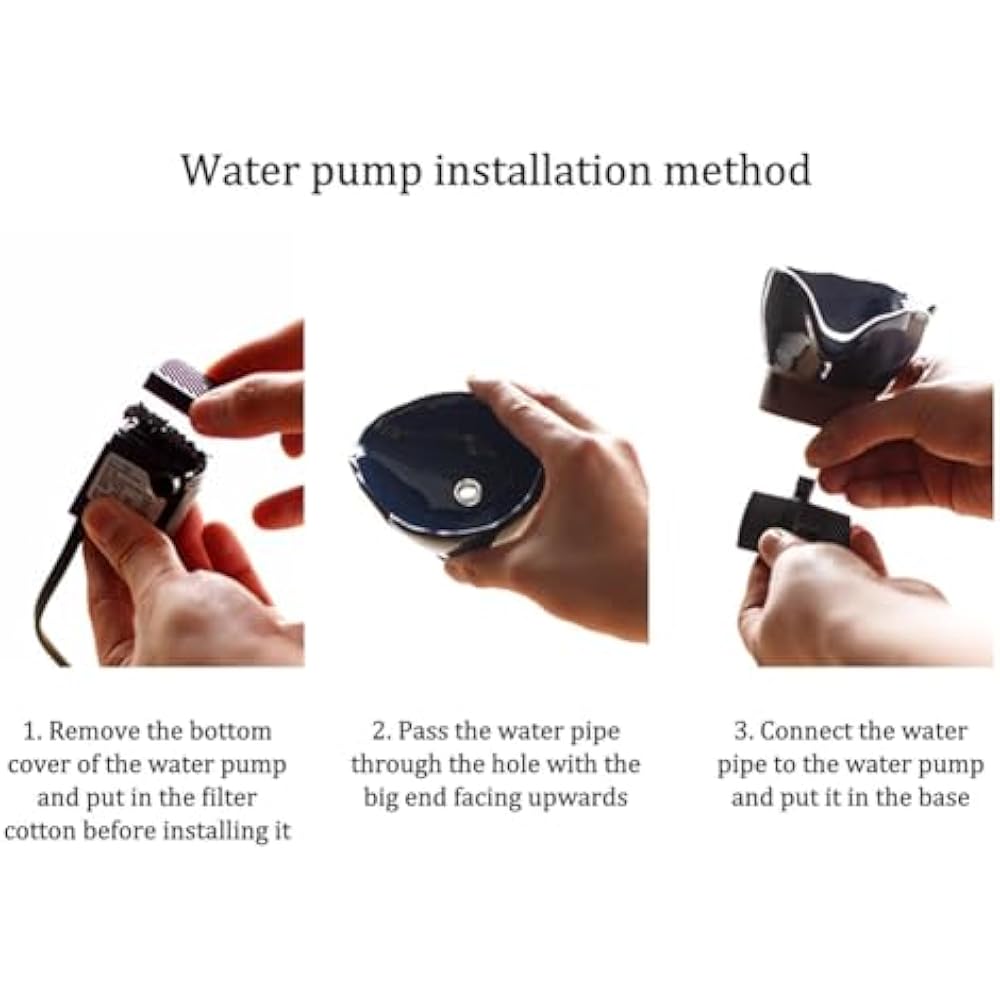 Water pump installation method

1. Remove the bottom cover of the water pump and put in the filter cotton before installing it

2. Pass the water pipe through the hole with the big end facing upwards

3. Connect the water pipe to the water pump and put it in the base