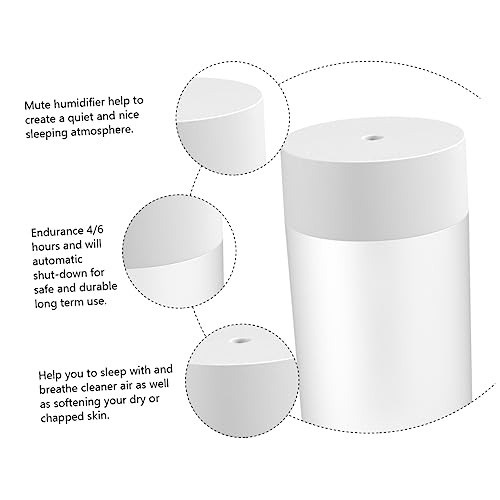 Mute humidifier help to create a quiet and nice sleeping atmosphere.

Endurance 4/6 hours and will automatic shut-down for safe and durable long term use.

Help you to sleep with and breathe cleaner air as well as softening your dry or chapped skin.