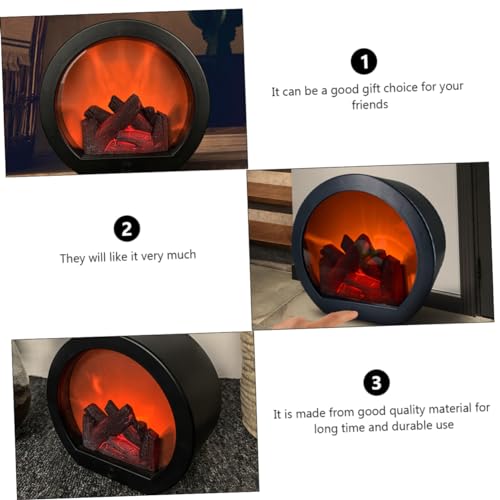 1

It can be a good gift choice for your friends

2

They will like it very much

3

It is made from good quality material for long time and durable use