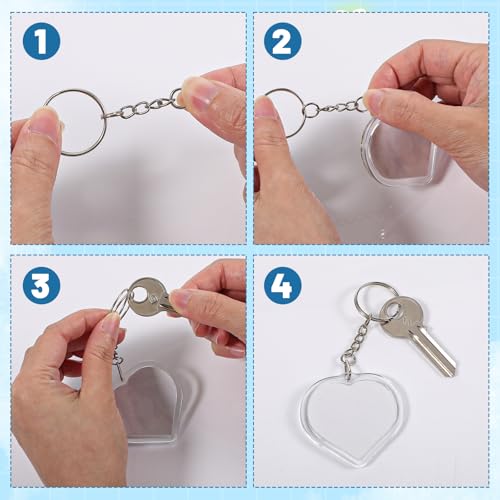 1

2

3

4