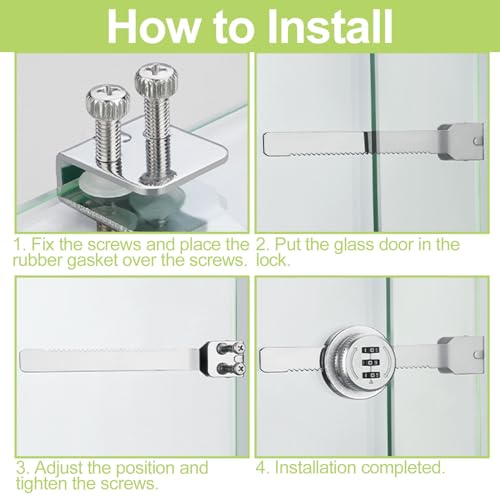 How to Install

1. Fix the screws and place the rubber gasket over the screws.

2. Put the glass door in the lock.

3. Adjust the position and tighten the screws.

4. Installation completed.