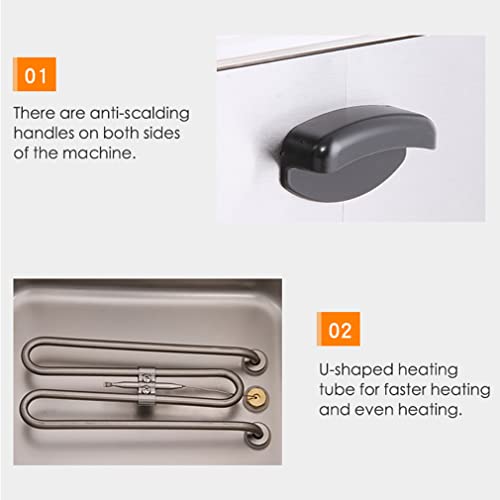 01

There are anti-scalding handles on both sides of the machine.

02

U-shaped heating tube for faster heating and even heating.