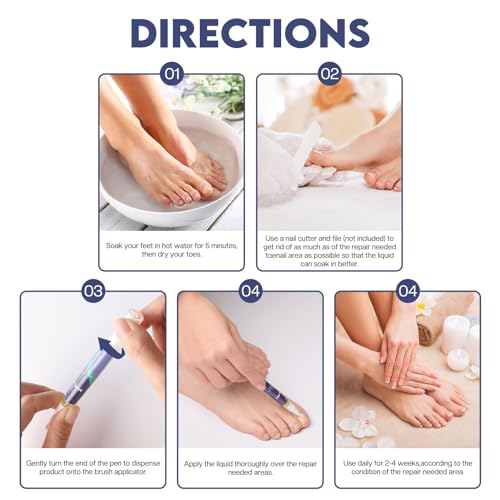 DIRECTIONS

01

Soak your feet in hot water for 5 minutes, then dry your toes.

02

Use a nail cutter and file (not included) to get rid of as much as of the repair needed toenail area as possible so that the liquid can soak in better.

03

Gently turn the end of the pen to dispense product onto the brush applicator.

04

Apply the liquid thoroughly over the repair needed areas.

04

Use daily for 2-4 weeks,according to the condition of the repair needed area