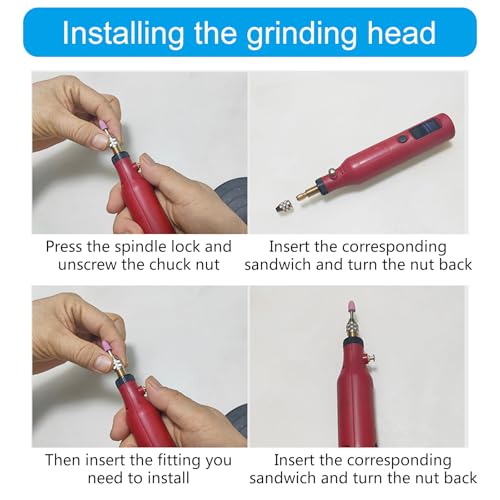 Installing the grinding head

Press the spindle lock and unscrew the chuck nut

Insert the corresponding sandwich and turn the nut back

Then insert the fitting you need to install

Insert the corresponding sandwich and turn the nut back