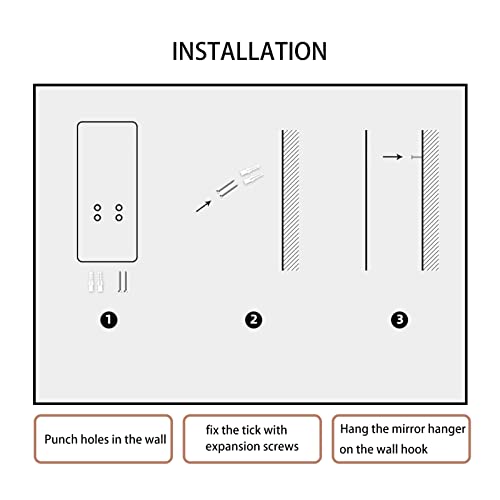 INSTALLATION

1

2

3

Punch holes in the wall

fix the tick with expansion screws

Hang the mirror hanger on the wall hook