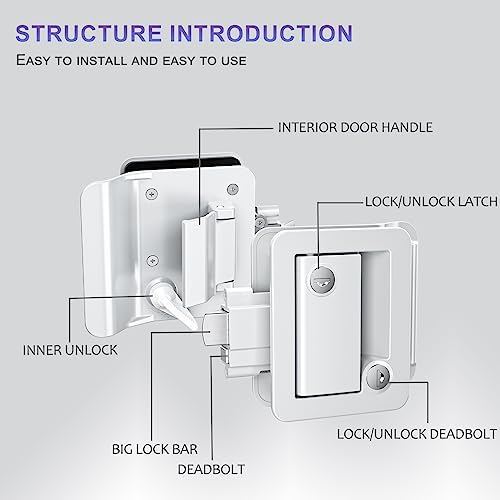 STRUCTURE INTRODUCTION

EASY TO INSTALL AND EASY TO USE

INTERIOR DOOR HANDLE

LOCK/UNLOCK LATCH

INNER UNLOCK

BIG LOCK BAR

DEADBOLT

LOCK/UNLOCK DEADBOLT