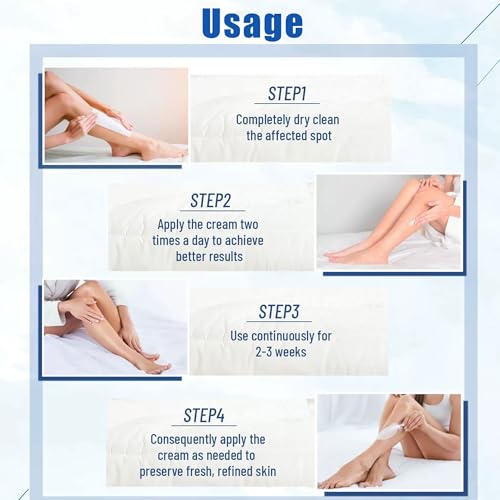 Usage

STEP1

Completely dry clean the affected spot

STEP2

Apply the cream two times a day to achieve better results

STEP3

Use continuously for 2-3 weeks

STEP4

Consequently apply the cream as needed to preserve fresh, refined skin