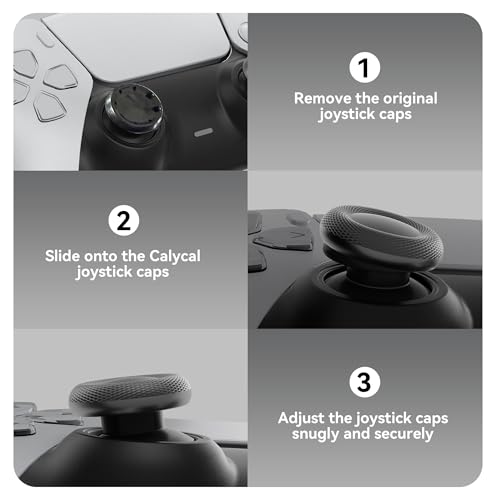 1
Remove the original joystick caps

2
Slide onto the Calycal joystick caps

3
Adjust the joystick caps snugly and securely