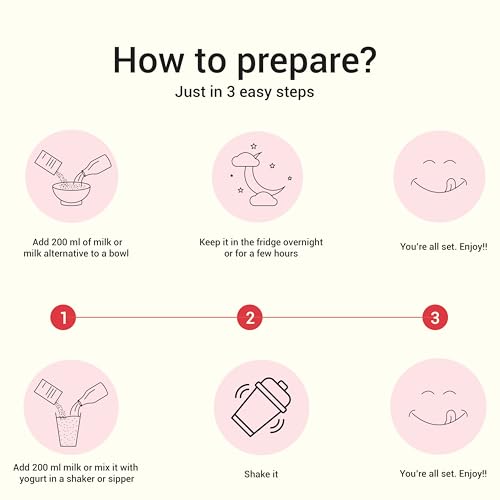 How to prepare?
Just in 3 easy steps

Add 200 ml of milk or milk alternative to a bowl

Keep it in the fridge overnight or for a few hours

You're all set. Enjoy!!

1

2

3

Add 200 ml milk or mix it with yogurt in a shaker or sipper

Shake it

You're all set. Enjoy!!