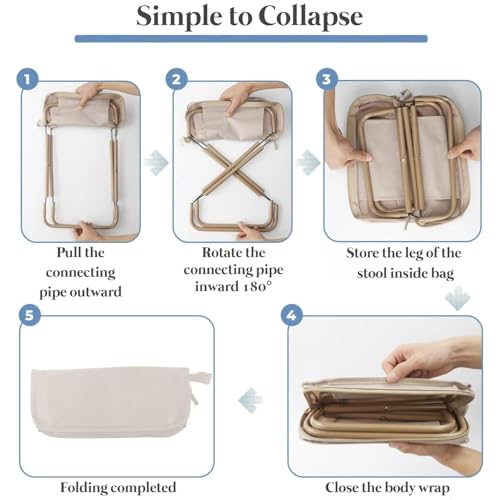 Simple to Collapse

1

Pull the connecting pipe outward

2

Rotate the connecting pipe inward 180°

3

Store the leg of the stool inside bag

4

Close the body wrap

5

Folding completed