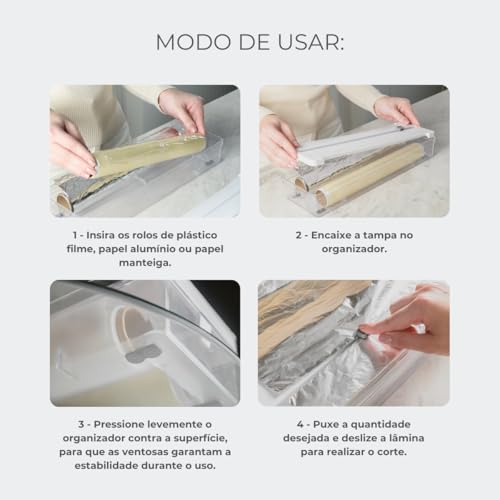 MODO DE USAR:

1 - Insira os rolos de plástico filme, papel alumínio ou papel manteiga.

2 - Encaixe a tampa no organizador.

3 - Pressione levemente o organizador contra a superfície, para que as ventosas garantam a estabilidade durante o uso.

4 - Puxe a quantidade desejada e deslize a lâmina para realizar o corte.