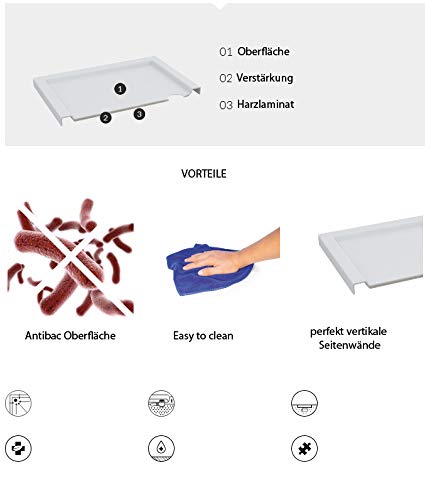 1
2
3

01 Oberfläche
02 Verstärkung
03 Harzlaminat

VORTEILE

Antibac Oberfläche

Easy to clean

perfekt vertikale Seitenwände