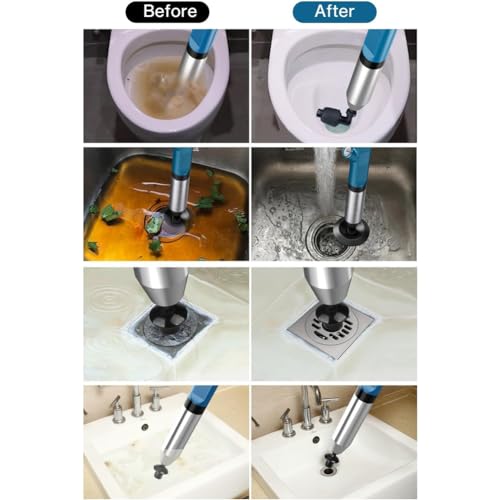 Before

After