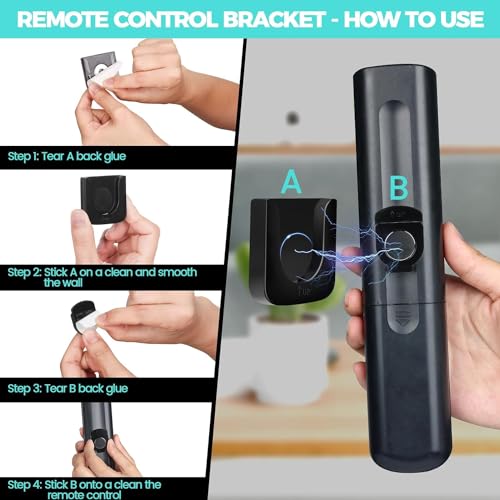 REMOTE CONTROL BRACKET - HOW TO USE

Step 1: Tear A back glue

Step 2: Stick A on a clean and smooth the wall

Step 3: Tear B back glue

Step 4: Stick B onto a clean the remote control

A

B