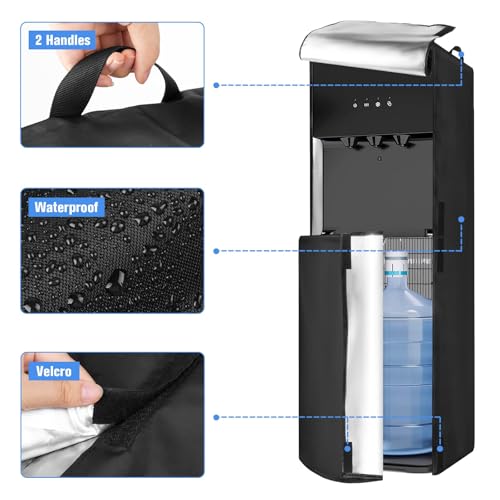 2 Handles

Waterproof

Velcro