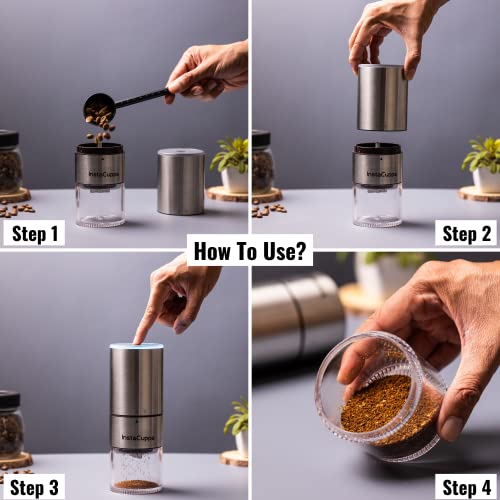 InstaCuppa

Step 1

InstaCuppa

Step 2

How To Use?

InstaCuppa

Step 3

Step 4