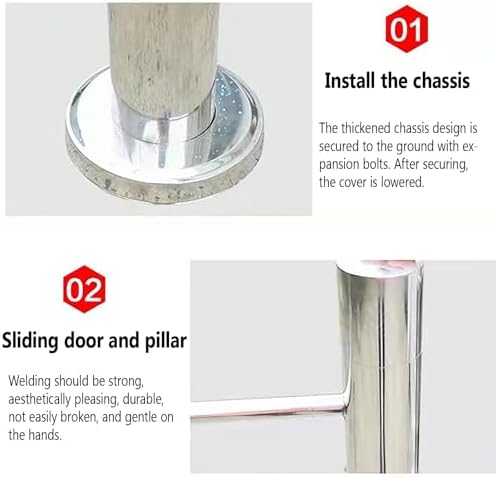 01

Install the chassis

The thickened chassis design is secured to the ground with expansion bolts. After securing, the cover is lowered.

02

Sliding door and pillar

Welding should be strong, aesthetically pleasing, durable, not easily broken, and gentle on the hands.