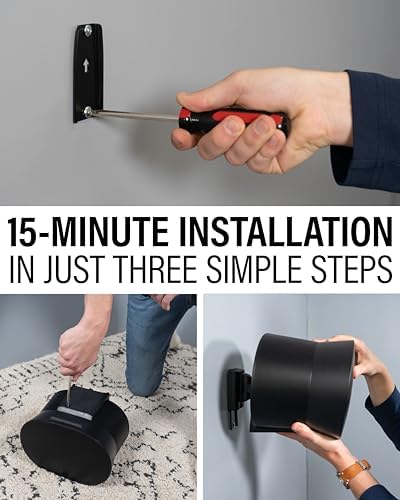 15-MINUTE INSTALLATION
IN JUST THREE SIMPLE STEPS