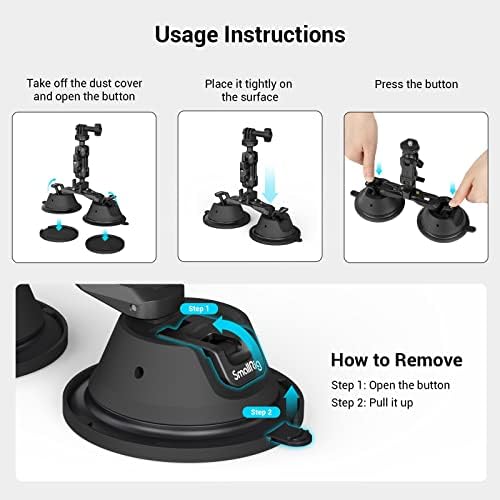 Usage Instructions

Take off the dust cover and open the button

Place it tightly on the surface

Press the button

Step 1

SmallRig

Step 2

How to Remove

Step 1: Open the button

Step 2: Pull it up