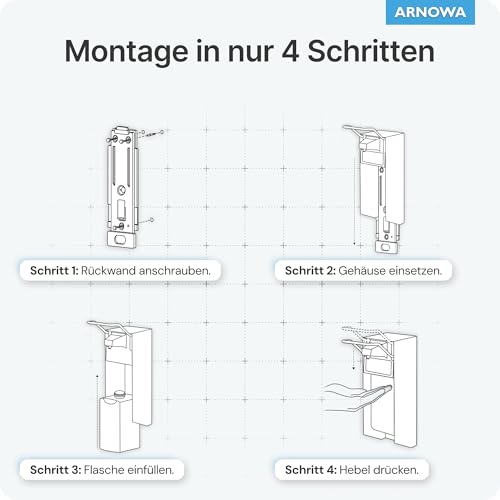 ARNOWA

Montage in nur 4 Schritten

Schritt 1: Rückwand anschrauben.

Schritt 2: Gehäuse einsetzen.

Schritt 3: Flasche einfüllen.

Schritt 4: Hebel drücken.