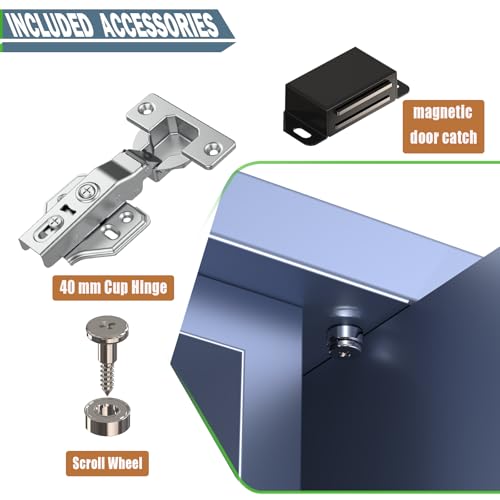 INCLUDED ACCESSORIES

magnetic door catch

40 mm Cup Hinge

Scroll Wheel