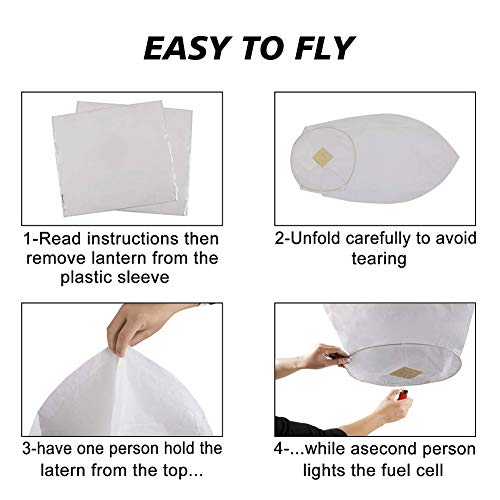 EASY TO FLY

1-Read instructions then remove lantern from the plastic sleeve

2-Unfold carefully to avoid tearing

3-have one person hold the latern from the top...

4-...while asecond person lights the fuel cell