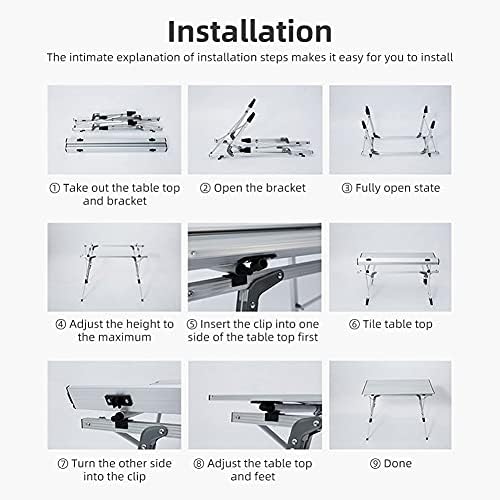 Installation

The intimate explanation of installation steps makes it easy for you to install

① Take out the table top and bracket

② Open the bracket

③ Fully open state

④ Adjust the height to the maximum

⑤ Insert the clip into one side of the table top first

⑥ Tile table top

⑦ Turn the other side into the clip

⑧ Adjust the table top and feet

⑨ Done