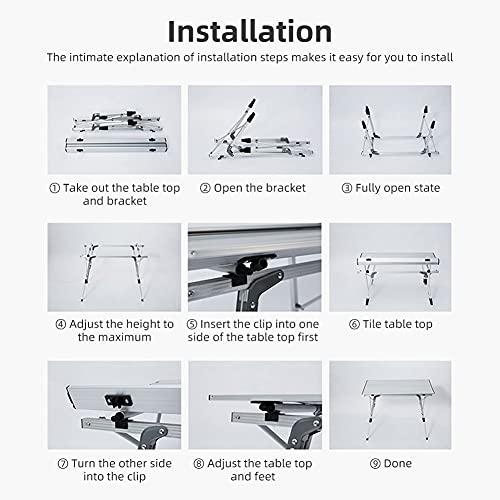 Installation

The intimate explanation of installation steps makes it easy for you to install

① Take out the table top and bracket

② Open the bracket

③ Fully open state

④ Adjust the height to the maximum

⑤ Insert the clip into one side of the table top first

⑥ Tile table top

⑦ Turn the other side into the clip

⑧ Adjust the table top and feet

⑨ Done