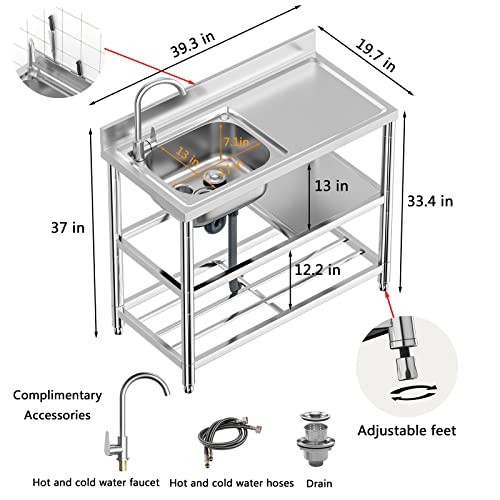 39.3 in

19.7 in

7.1in

13 in

17 in

13 in

33.4 in

37 in

12.2 in

Complimentary Accessories

Adjustable feet

Hot and cold water faucet

Hot and cold water hoses

Drain