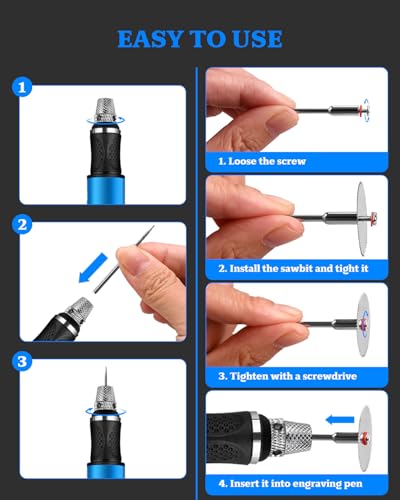 EASY TO USE

1

2

3

1. Loose the screw

2. Install the sawbit and tight it

3. Tighten with a screwdrive

4. Insert it into engraving pen