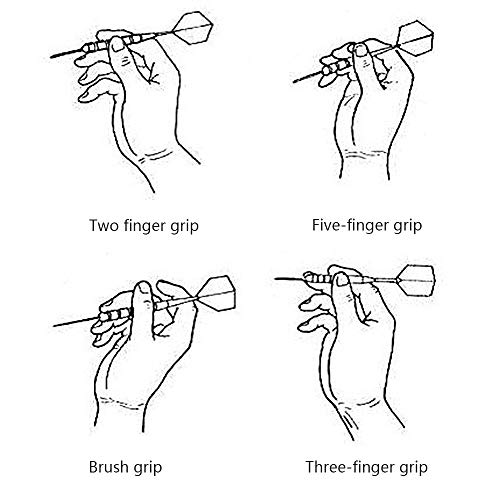 Two finger grip

Five-finger grip

Brush grip

Three-finger grip