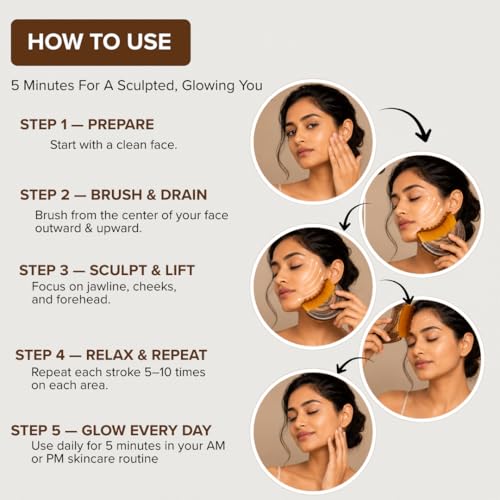 HOW TO USE

5 Minutes For A Sculpted, Glowing You

STEP 1 — PREPARE
Start with a clean face.

STEP 2 — BRUSH & DRAIN
Brush from the center of your face outward & upward.

STEP 3 — SCULPT & LIFT
Focus on jawline, cheeks, and forehead.

STEP 4 — RELAX & REPEAT
Repeat each stroke 5–10 times on each area.

STEP 5 — GLOW EVERY DAY
Use daily for 5 minutes in your AM or PM skincare routine