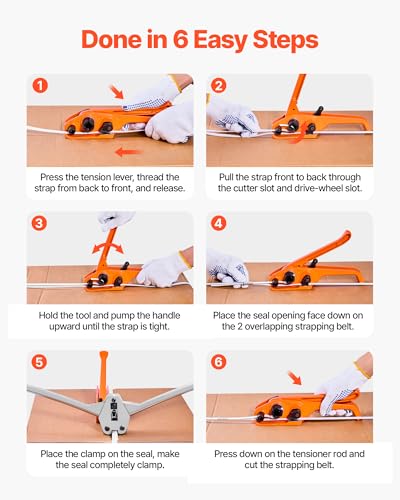 Done in 6 Easy Steps

1

Press the tension lever, thread the strap from back to front, and release.

2

Pull the strap front to back through the cutter slot and drive-wheel slot.

3

Hold the tool and pump the handle upward until the strap is tight.

4

Place the seal opening face down on the 2 overlapping strapping belt.

5

Place the clamp on the seal, make the seal completely clamp.

6

Press down on the tensioner rod and cut the strapping belt.