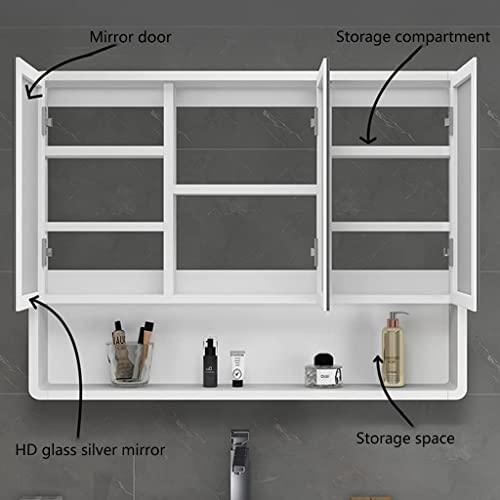 Mirror door

Storage compartment

HD glass silver mirror

Storage space